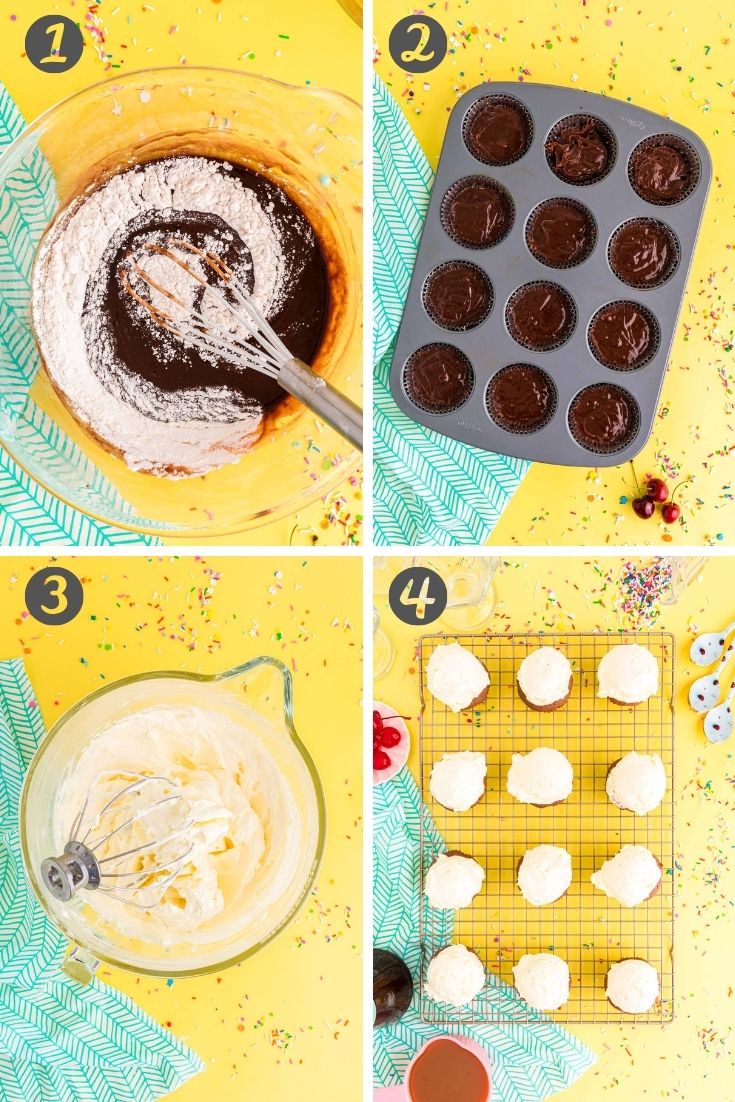 1
2
3
4