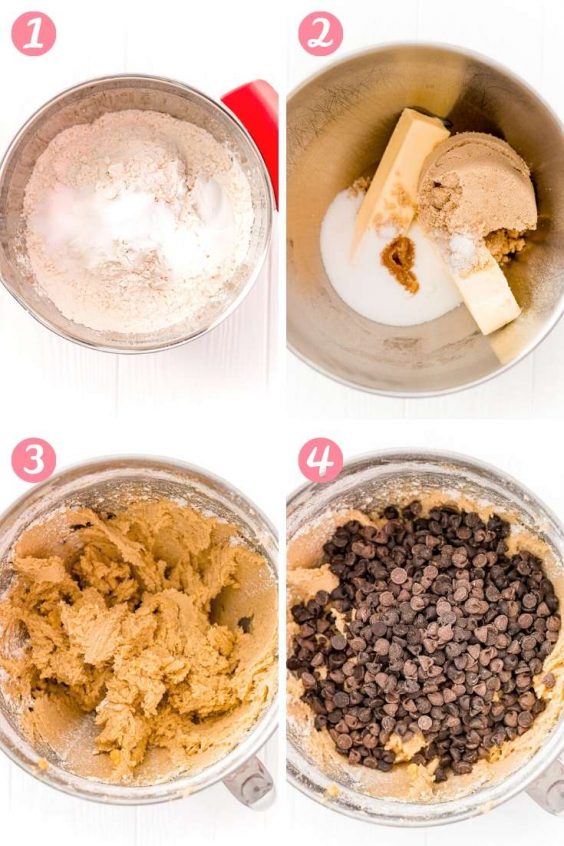 1

2

3

4