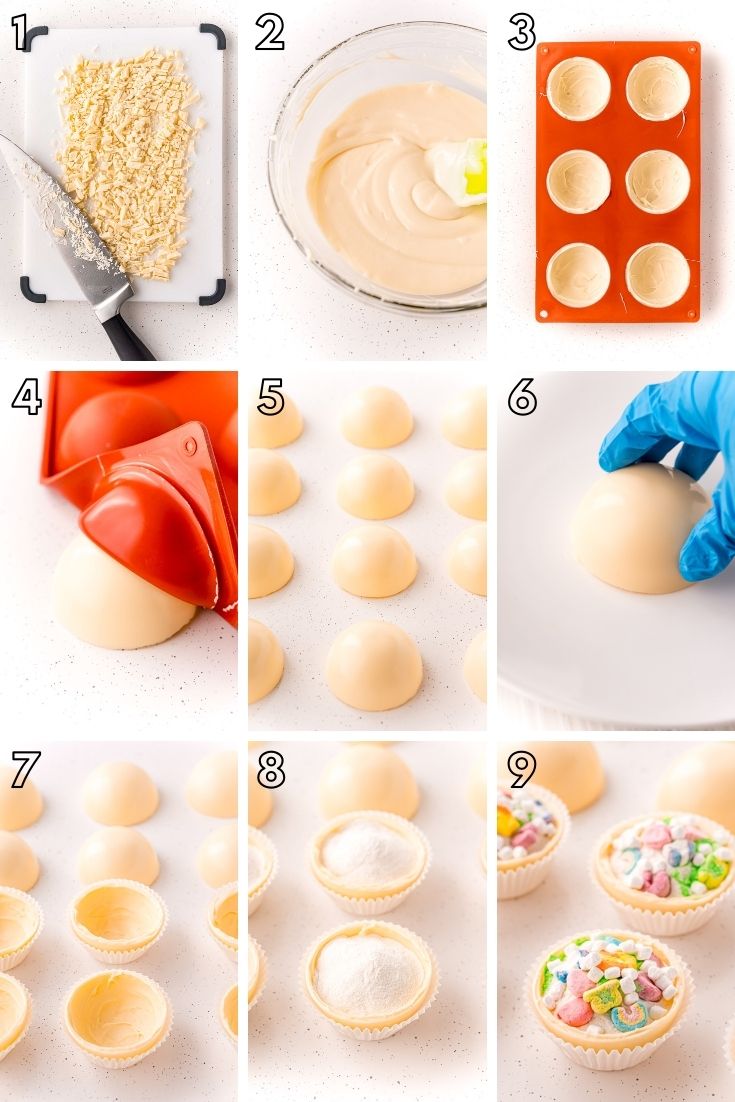 1
2
3
4
5
6
7
8
9