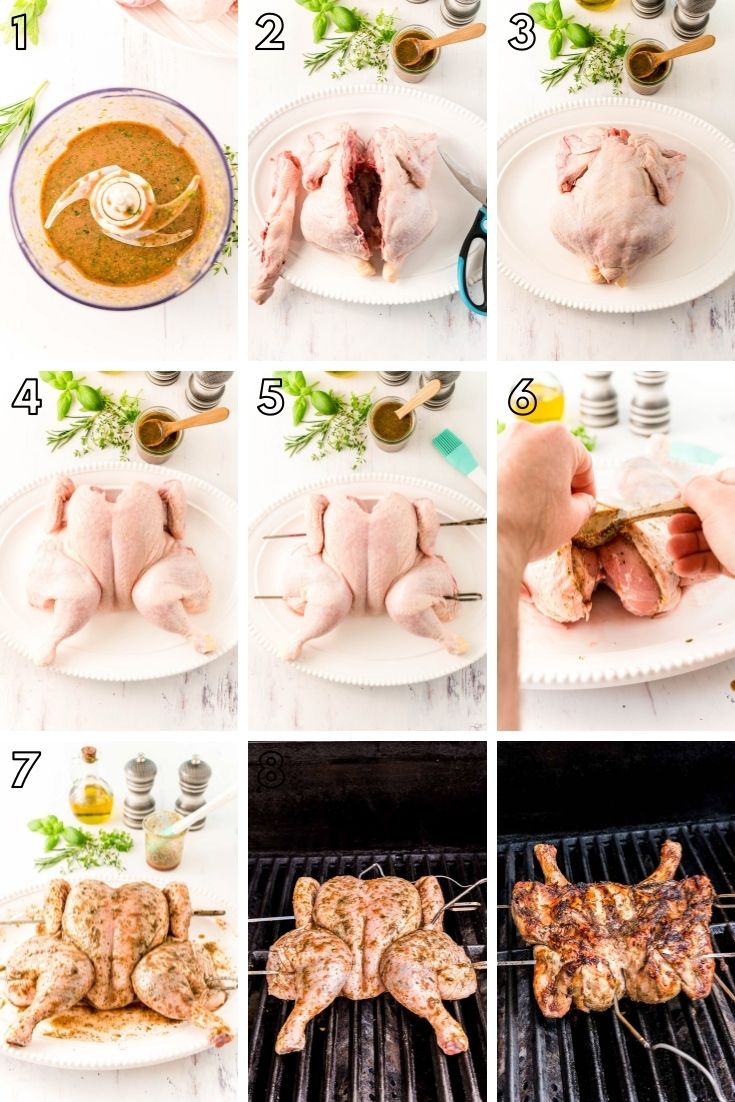 1

2

3

4

5

6

7

8