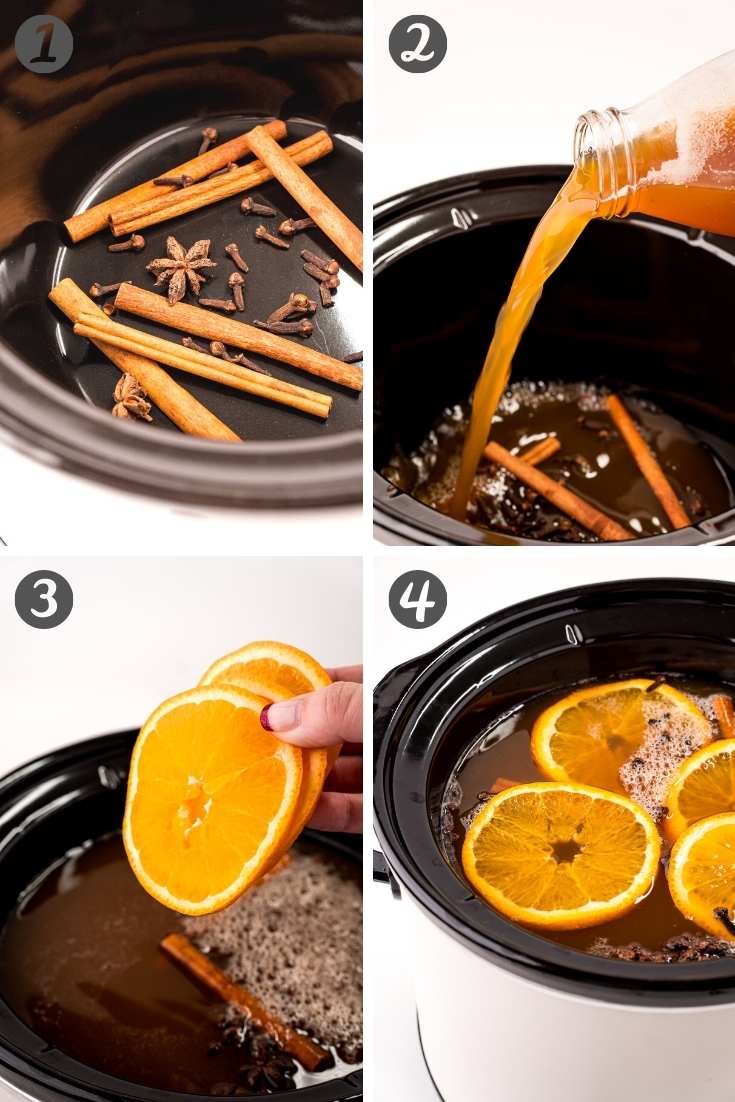 1

2

3

4